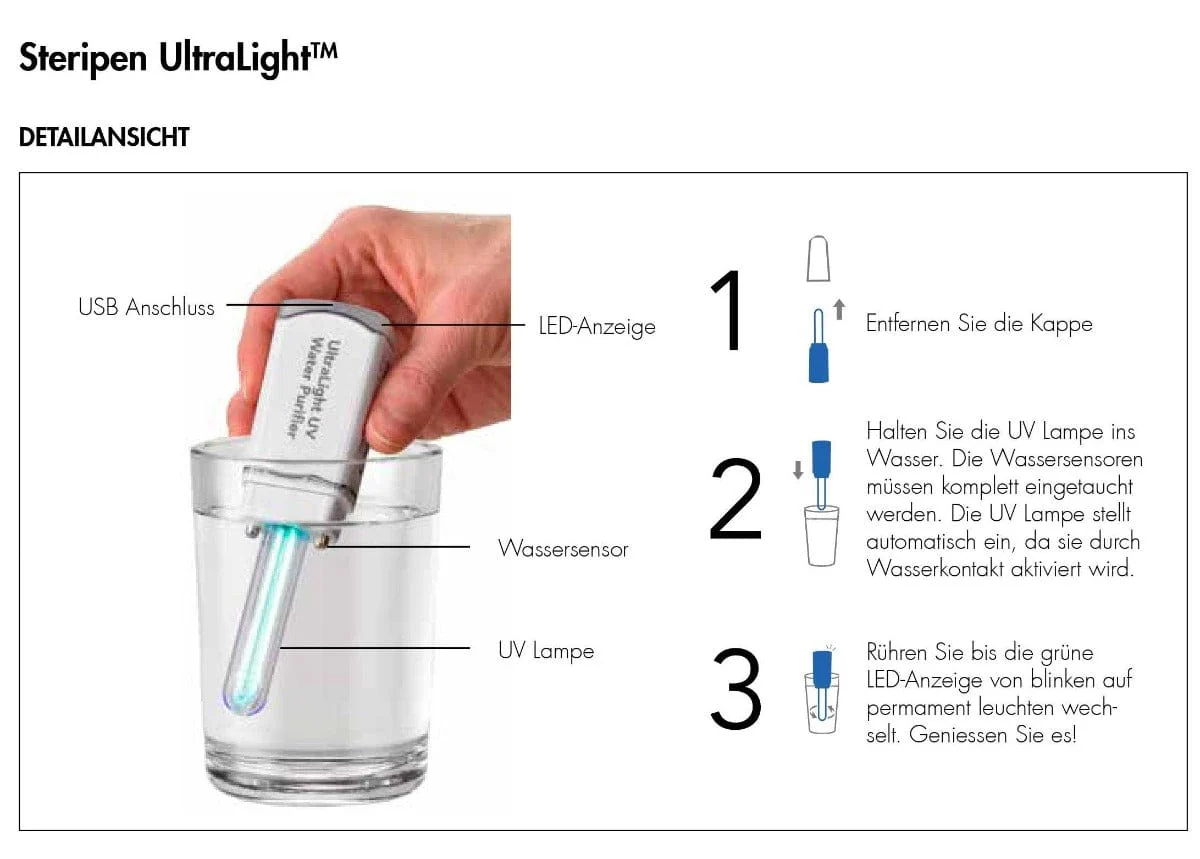 Steripen UltraLight™

DETAILANSICHT

USB Anschluss

LED-Anzeige

UltraLight UV Water Purifier

Wassersensor

UV Lampe

1 Entfernen Sie die Kappe

2 Halten Sie die UV Lampe ins Wasser. Die Wassersensoren müssen komplett eingetaucht werden. Die UV Lampe stellt automatisch ein, da sie durch Wasserkontakt aktiviert wird.

3 Rühren Sie bis die grüne LED-Anzeige von blinken auf permament leuchten wechselt. Geniessen Sie es!